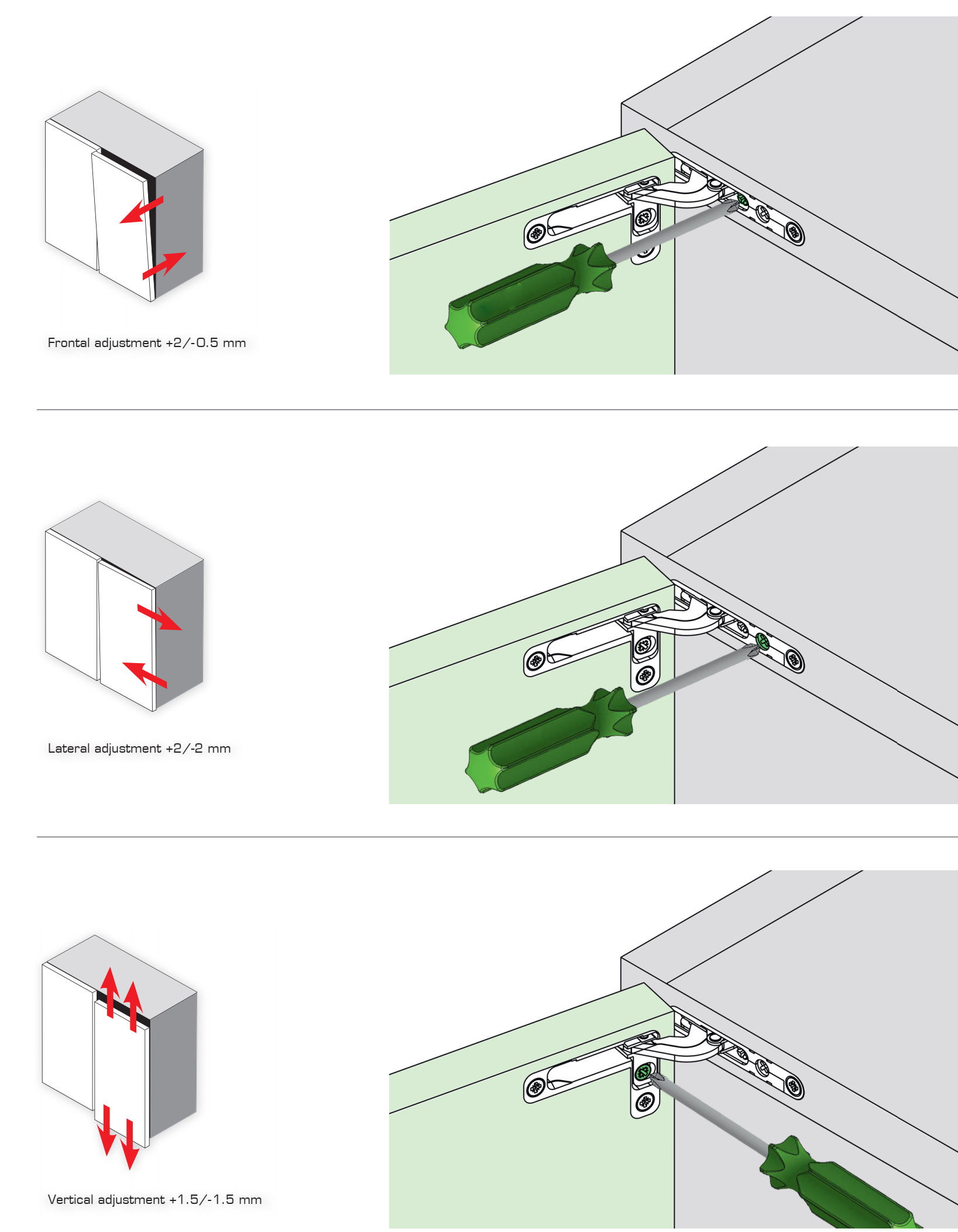 Frontal adjustment +2/-0.5 mm

Lateral adjustment +2/-2 mm

Vertical adjustment +1.5/-1.5 mm