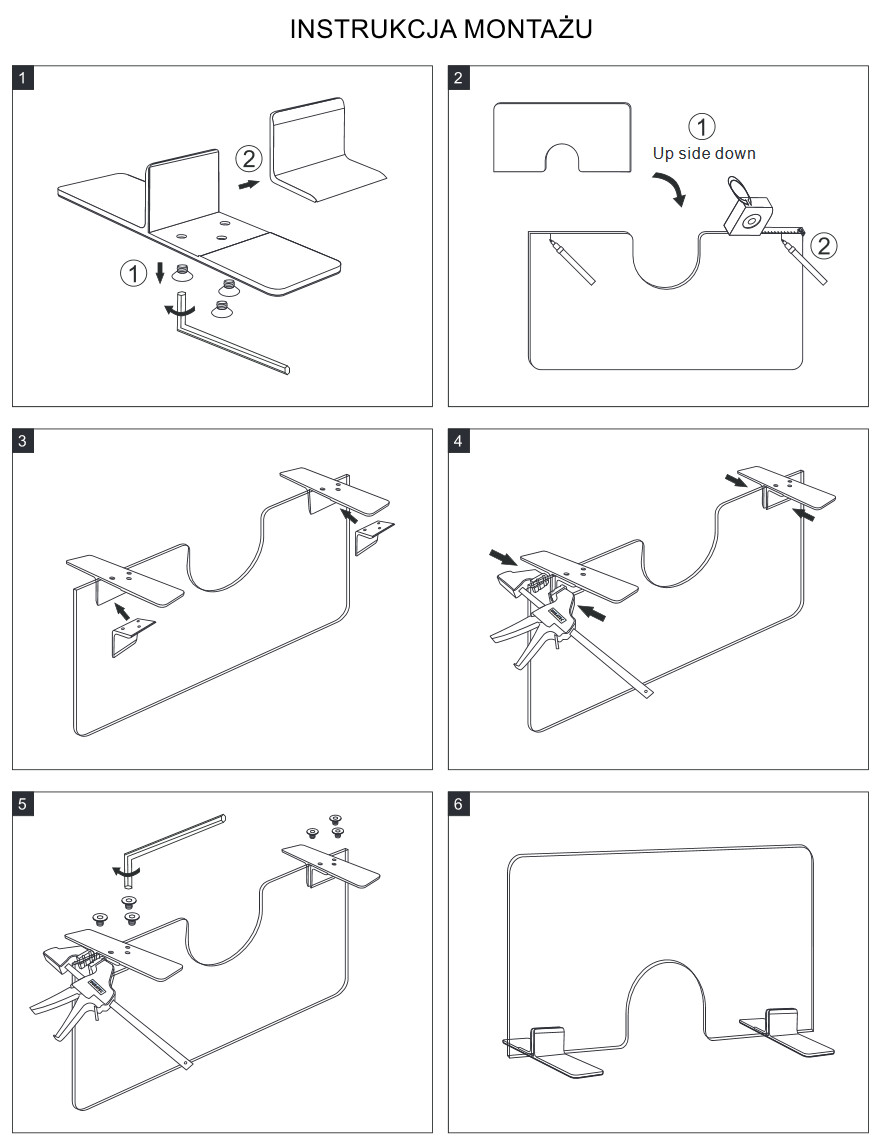 INSTRUKCJA MONTAŻU

1

②

①

2

①
Up side down

②

3

4

5

6